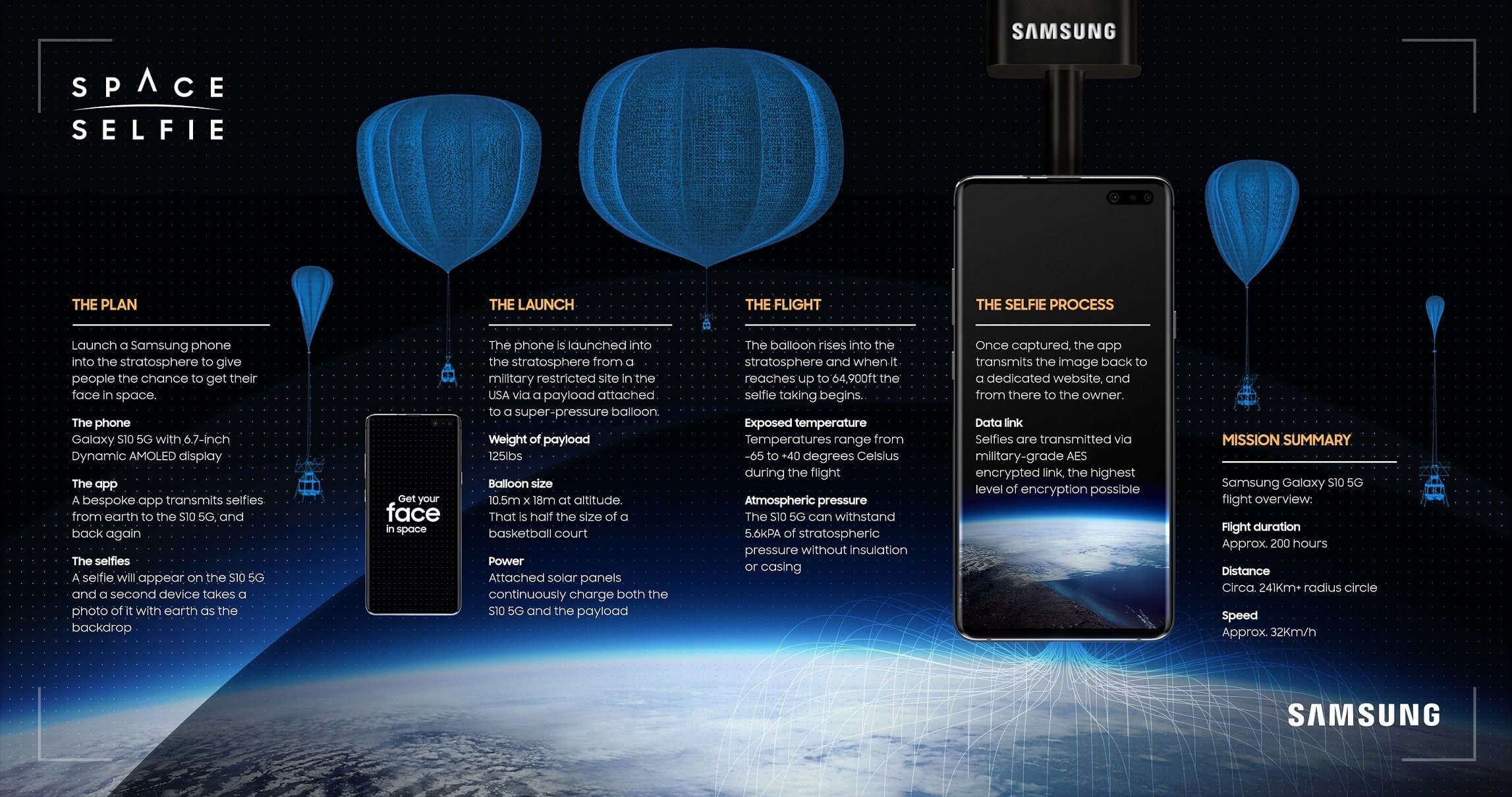 SPACE SELFIE

SAMSUNG

THE PLAN

Launch a Samsung phone into the stratosphere to give people the chance to get their face in space.

The phone
Galaxy S10 5G with 6.7-inch Dynamic AMOLED display

The app
A bespoke app transmits selfies from earth to the S10 5G, and back again

The selfies
A selfie will appear on the S10 5G and a second device takes a photo of it with earth as the backdrop

Get your face in space

THE LAUNCH

The phone is launched into the stratosphere from a military restricted site in the USA via a payload attached to a super-pressure balloon.

Weight of payload
125lbs

Balloon size
10.5m x 18m at altitude. That is half the size of a basketball court

Power
Attached solar panels continuously charge both the S10 5G and the payload

THE FLIGHT

The balloon rises into the stratosphere and when it reaches up to 64,900ft the selfie taking begins.

Exposed temperature
Temperatures range from -65 to +40 degrees Celsius during the flight

Atmospheric pressure
The S10 5G can withstand 5.6kPA of stratospheric pressure without insulation or casing

THE SELFIE PROCESS

Once captured, the app transmits the image back to a dedicated website, and from there to the owner.

Data link
Selfies are transmitted via military-grade AES encrypted link, the highest level of encryption possible

MISSION SUMMARY

Samsung Galaxy S10 5G flight overview:

Flight duration
Approx. 200 hours

Distance
Circa. 241Km+ radius circle

Speed
Approx. 32Km/h

SAMSUNG