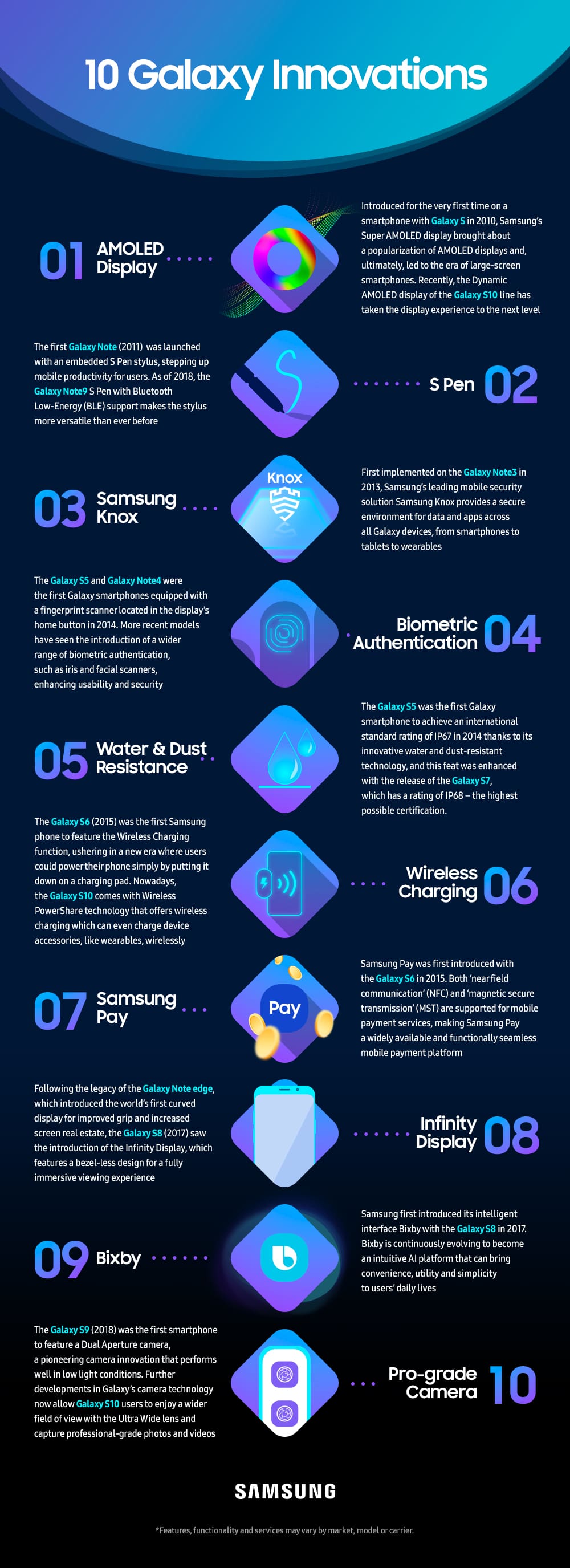 10 Galaxy Innovations

01 AMOLED Display

Introduced for the very first time on a smartphone with Galaxy S in 2010, Samsung's Super AMOLED display brought about a popularization of AMOLED displays and, ultimately, led to the era of large-screen smartphones. Recently, the Dynamic AMOLED display of the Galaxy S10 line has taken the display experience to the next level

The first Galaxy Note (2011) was launched with an embedded S Pen stylus, stepping up mobile productivity for users. As of 2018, the Galaxy Note9 S Pen with Bluetooth Low-Energy (BLE) support makes the stylus more versatile than ever before

S Pen 02

03 Samsung Knox

Knox

First implemented on the Galaxy Note3 in 2013, Samsung's leading mobile security solution Samsung Knox provides a secure environment for data and apps across all Galaxy devices, from smartphones to tablets to wearables

The Galaxy S5 and Galaxy Note4 were the first Galaxy smartphones equipped with a fingerprint scanner located in the display's home button in 2014. More recent models have seen the introduction of a wider range of biometric authentication, such as iris and facial scanners, enhancing usability and security

Biometric Authentication 04

05 Water & Dust Resistance

The Galaxy S5 was the first Galaxy smartphone to achieve an international standard rating of IP67 in 2014 thanks to its innovative water and dust-resistant technology, and this feat was enhanced with the release of the Galaxy S7, which has a rating of IP68 – the highest possible certification.

The Galaxy S6 (2015) was the first Samsung phone to feature the Wireless Charging function, ushering in a new era where users could power their phone simply by putting it down on a charging pad. Nowadays, the Galaxy S10 comes with Wireless PowerShare technology that offers wireless charging which can even charge device accessories, like wearables, wirelessly

Wireless Charging 06

07 Samsung Pay

Pay

Samsung Pay was first introduced with the Galaxy S6 in 2015. Both 'near field communication' (NFC) and 'magnetic secure transmission' (MST) are supported for mobile payment services, making Samsung Pay a widely available and functionally seamless mobile payment platform

Following the legacy of the Galaxy Note edge, which introduced the world's first curved display for improved grip and increased screen real estate, the Galaxy S8 (2017) saw the introduction of the Infinity Display, which features a bezel-less design for a fully immersive viewing experience

Infinity Display 08

09 Bixby

Samsung first introduced its intelligent interface Bixby with the Galaxy S8 in 2017. Bixby is continuously evolving to become an intuitive AI platform that can bring convenience, utility and simplicity to users' daily lives

The Galaxy S9 (2018) was the first smartphone to feature a Dual Aperture camera, a pioneering camera innovation that performs well in low light conditions. Further developments in Galaxy's camera technology now allow Galaxy S10 users to enjoy a wider field of view with the Ultra Wide lens and capture professional-grade photos and videos

Pro-grade Camera 10

SAMSUNG

*Features, functionality and services may vary by market, model or carrier.